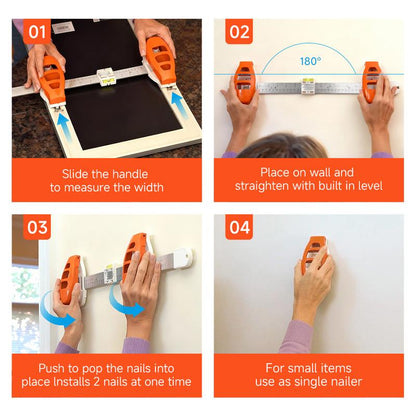 01

Slide the handle to measure the width

02

180°

Place on wall and straighten with built in level

03

Push to pop the nails into place Installs 2 nails at one time

04

For small items use as single nailer